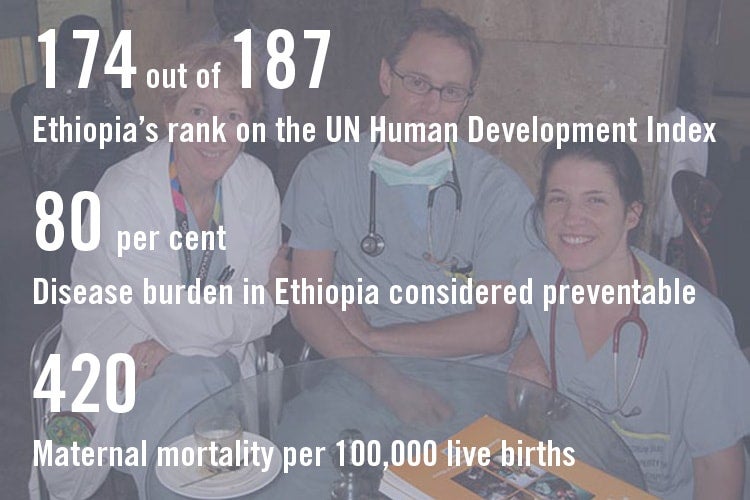 174 out of 187
Ethiopia's rank on the UN Human Development Index

80 per cent
Disease burden in Ethiopia considered preventable

420
Maternal mortality per 100,000 live births